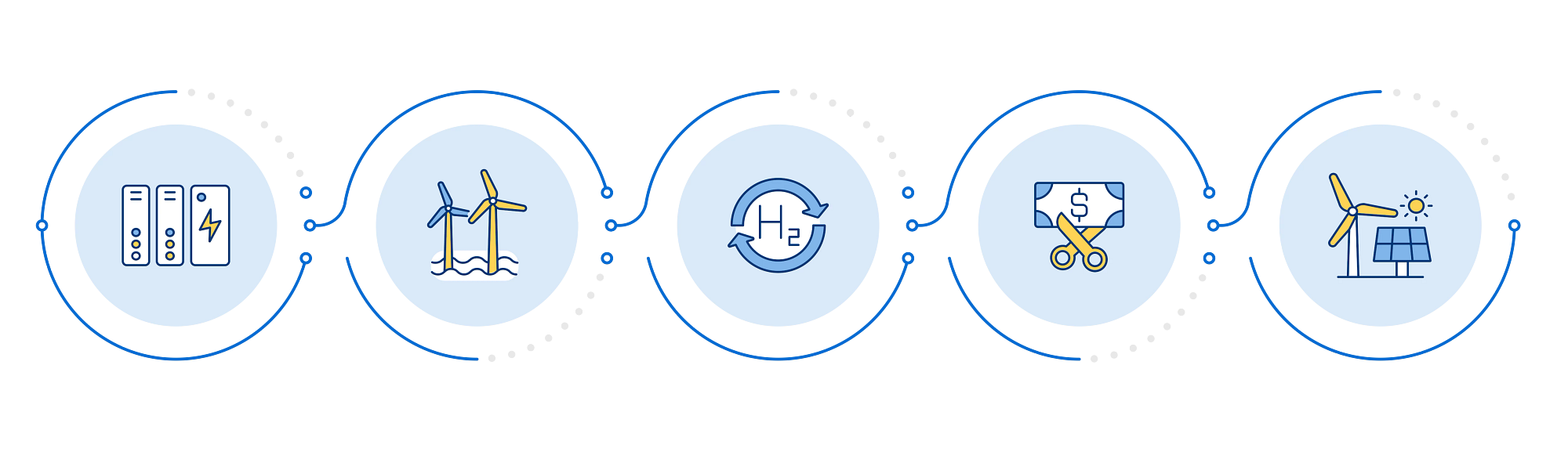 $H_2$

$