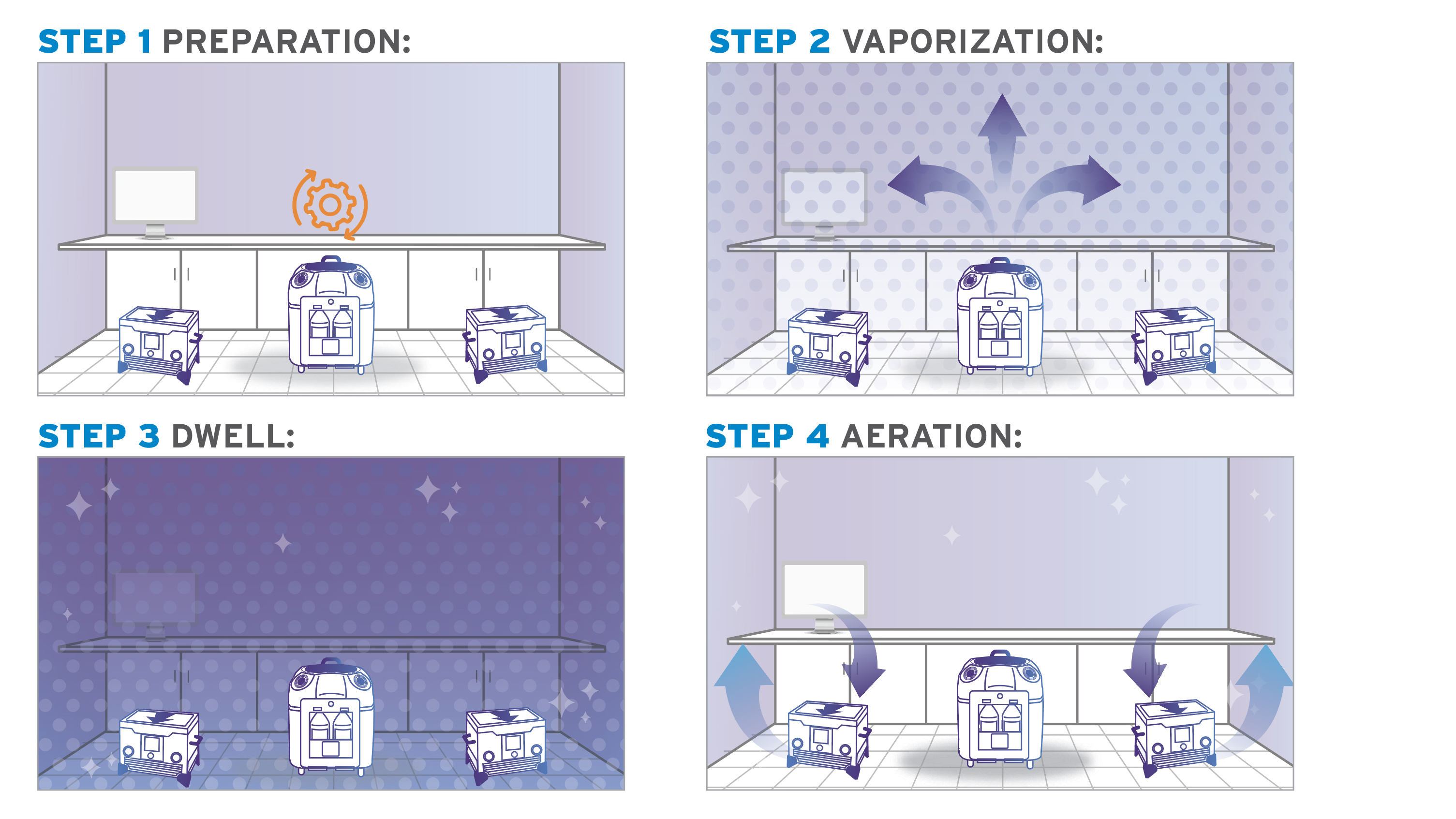 STEP 1 PREPARATION:

STEP 2 VAPORIZATION:

STEP 3 DWELL:

STEP 4 AERATION: